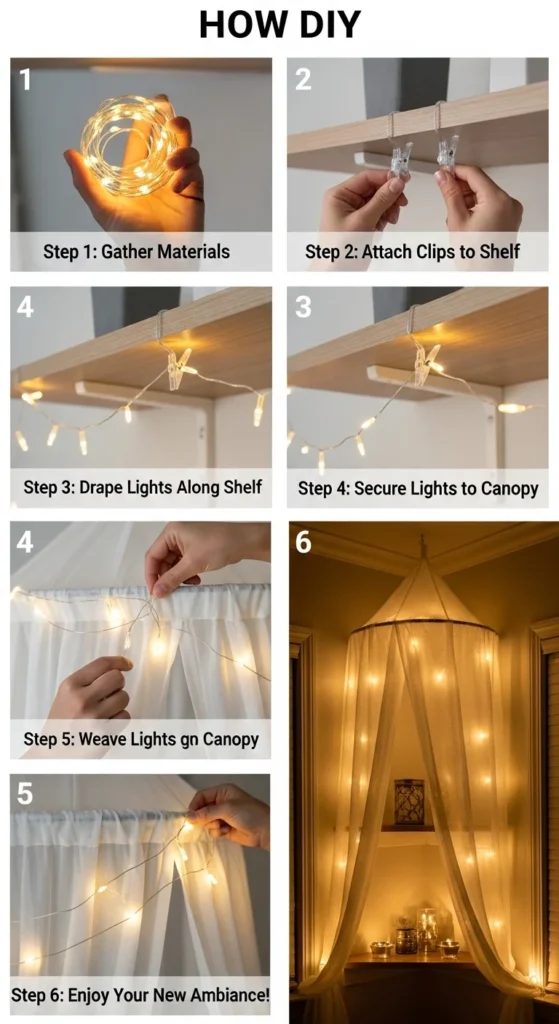 HOW DIY

1

Step 1: Gather Materials

2

Step 2: Attach Clips to Shelf

4

Step 3: Drape Lights Along Shelf

3

Step 4: Secure Lights to Canopy

4

Step 5: Weave Lights gn Canopy

6

5

Step 6: Enjoy Your New Ambiance!