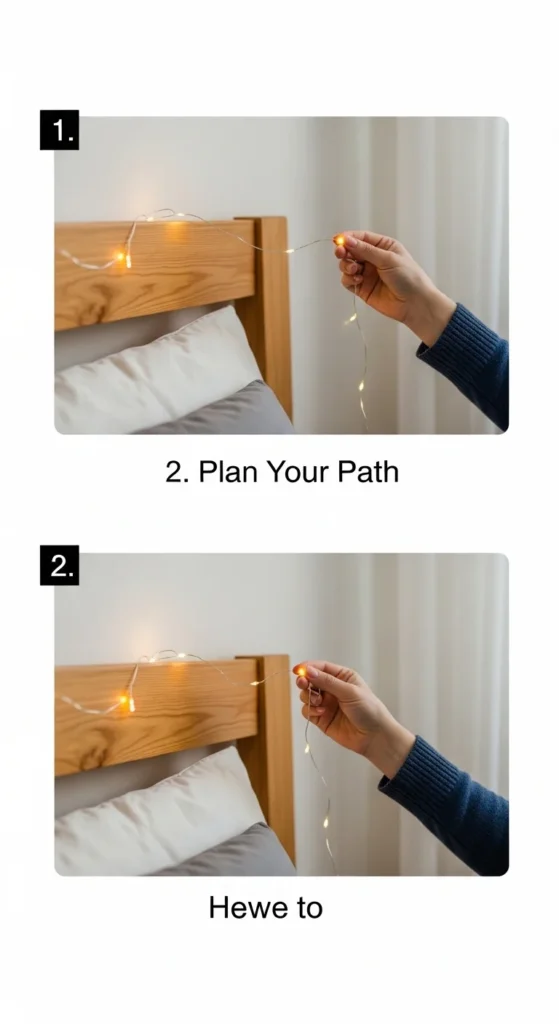 1.

2. Plan Your Path

2.

Hewe to